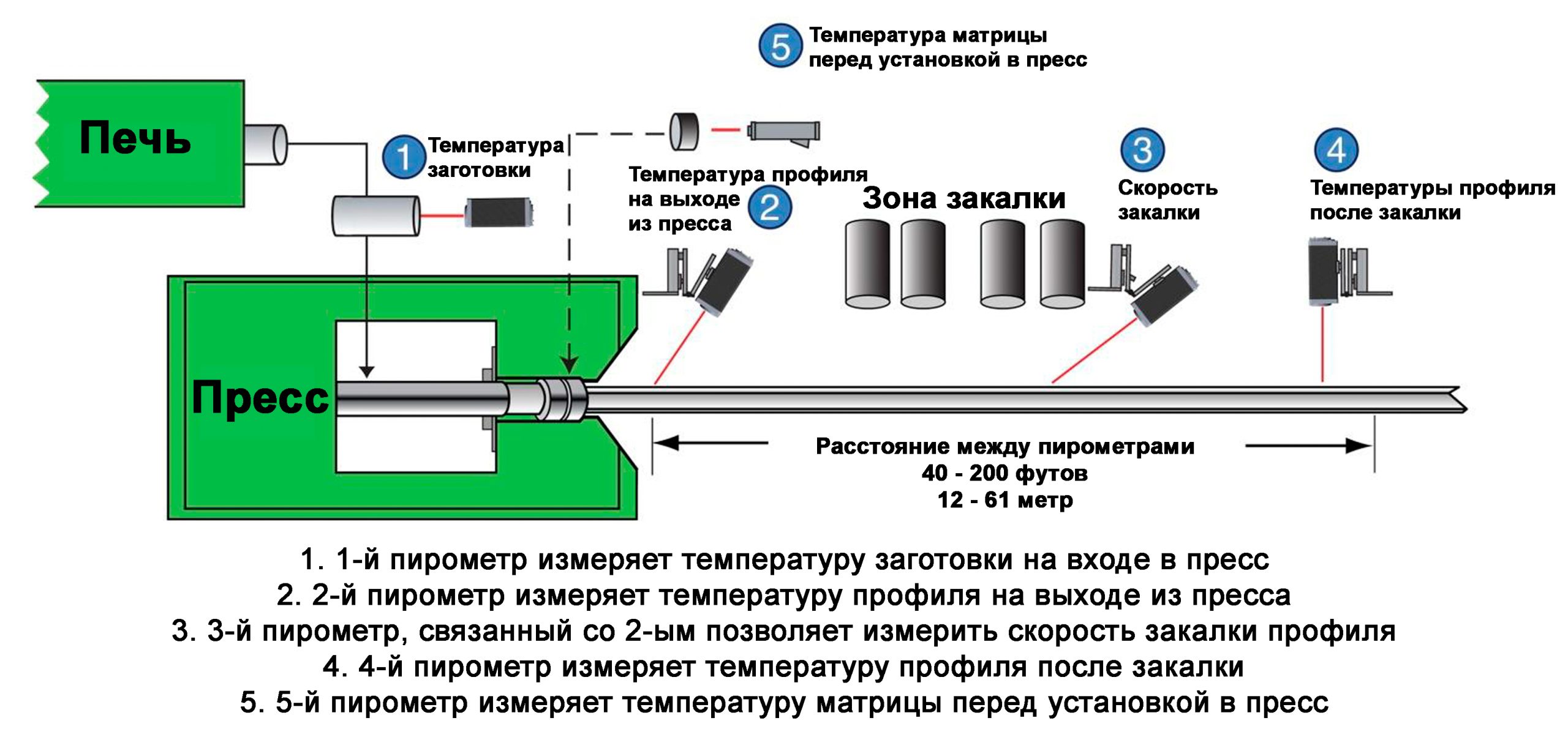 5 Температура матрицы перед установкой в пресс

Печь

1 Температура заготовки

Температура профиля на выходе из пресса 2

Зона закалки

3 Скорость закалки

4 Температуры профиля после закалки

Пресс

Расстояние между пирометрами
40 - 200 футов
12 - 61 метр

1. 1-й пирометр измеряет температуру заготовки на входе в пресс
2. 2-й пирометр измеряет температуру профиля на выходе из пресса
3. 3-й пирометр, связанный со 2-ым позволяет измерить скорость закалки профиля
4. 4-й пирометр измеряет температуру профиля после закалки
5. 5-й пирометр измеряет температуру матрицы перед установкой в пресс