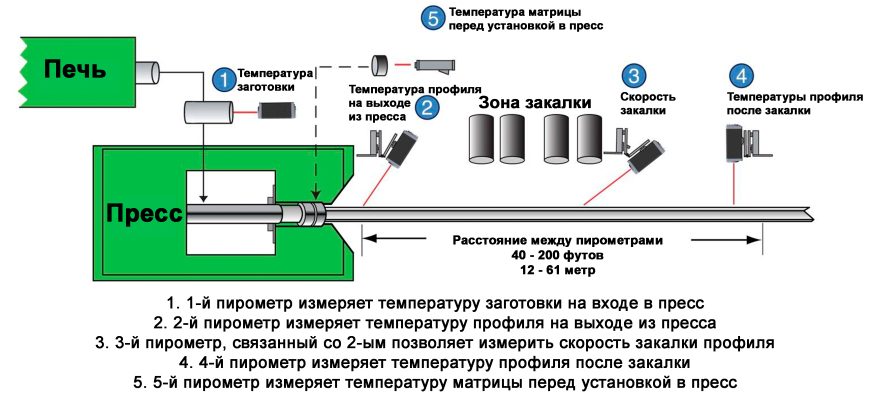 5 Температура матрицы перед установкой в пресс

Печь

1 Температура заготовки

Температура профиля на выходе из пресса 2

Зона закалки

3 Скорость закалки

4 Температуры профиля после закалки

Пресс

Расстояние между пирометрами
40 - 200 футов
12 - 61 метр

1. 1-й пирометр измеряет температуру заготовки на входе в пресс
2. 2-й пирометр измеряет температуру профиля на выходе из пресса
3. 3-й пирометр, связанный со 2-ым позволяет измерить скорость закалки профиля
4. 4-й пирометр измеряет температуру профиля после закалки
5. 5-й пирометр измеряет температуру матрицы перед установкой в пресс