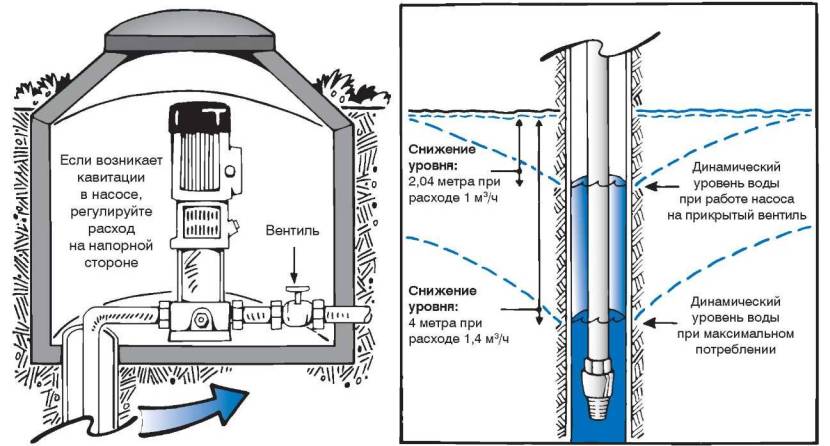 Если возникает кавитации в насосе, регулируйте расход на напорной стороне

Вентиль

Снижение уровня:
2,04 метра при расходе 1 м³/ч

Снижение уровня:
4 метра при расходе 1,4 м³/ч

Динамический уровень воды при работе насоса на прикрытый вентиль

Динамический уровень воды при максимальном потреблении